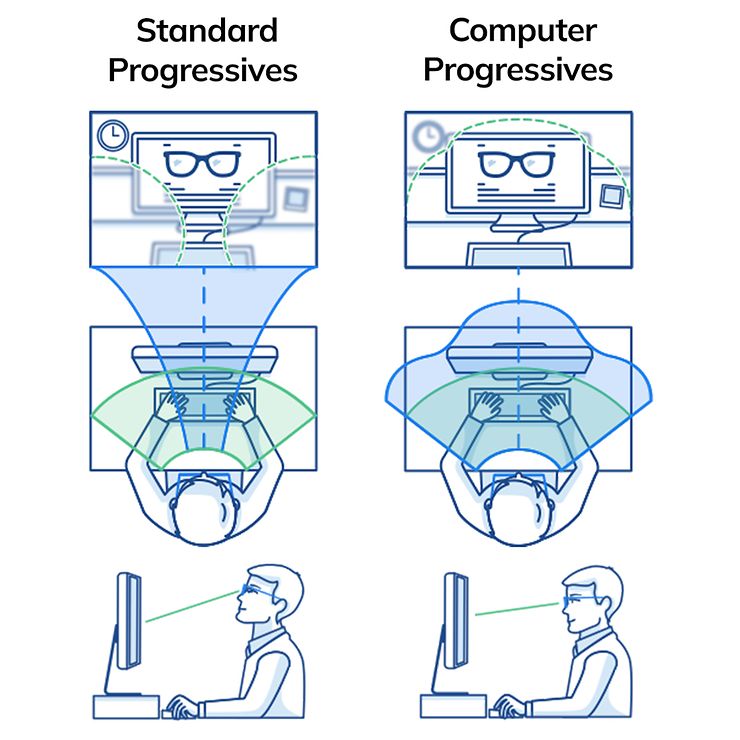 Standard Progressives

Computer Progressives